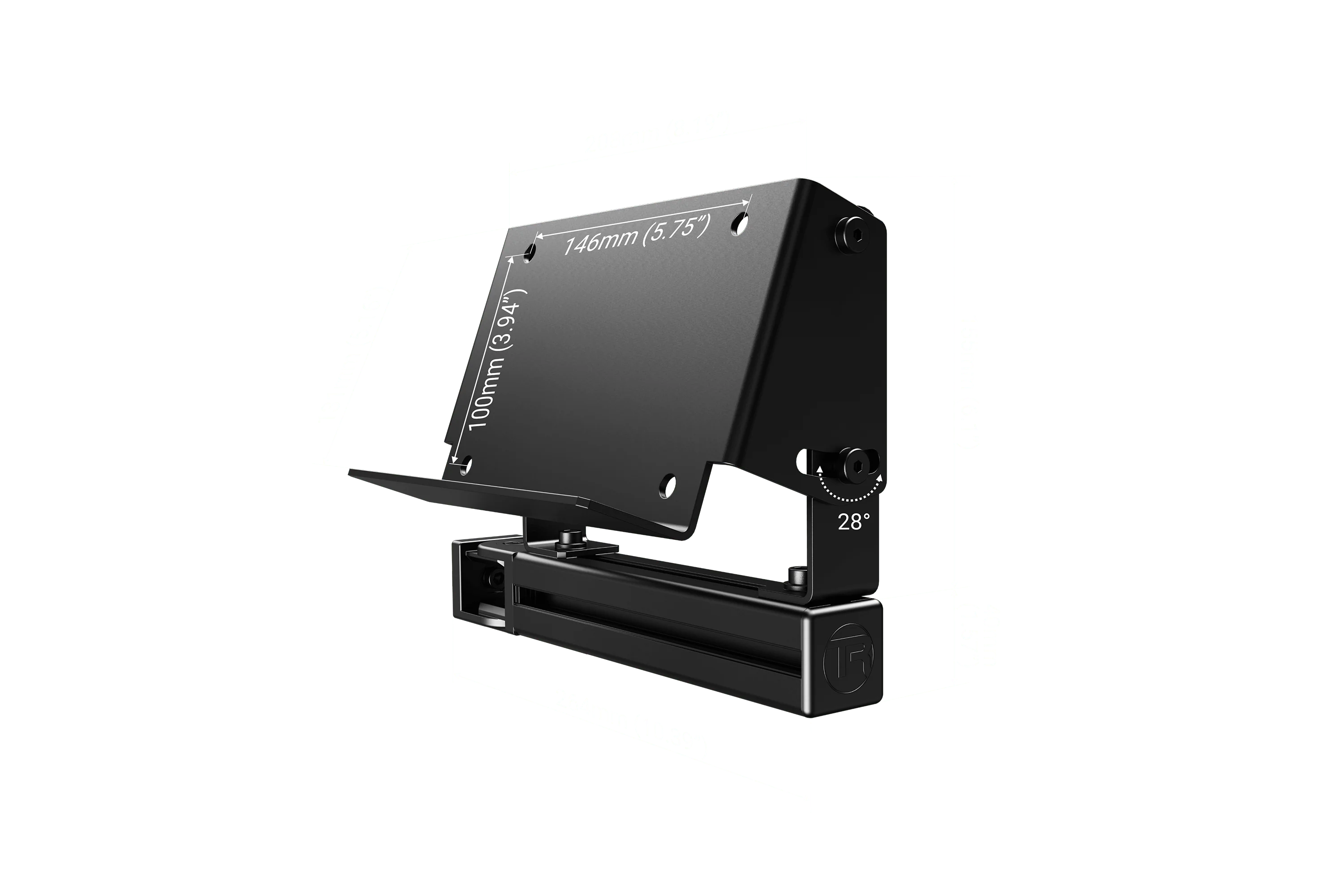 146mm (5.75")

100mm (3.94")

28°